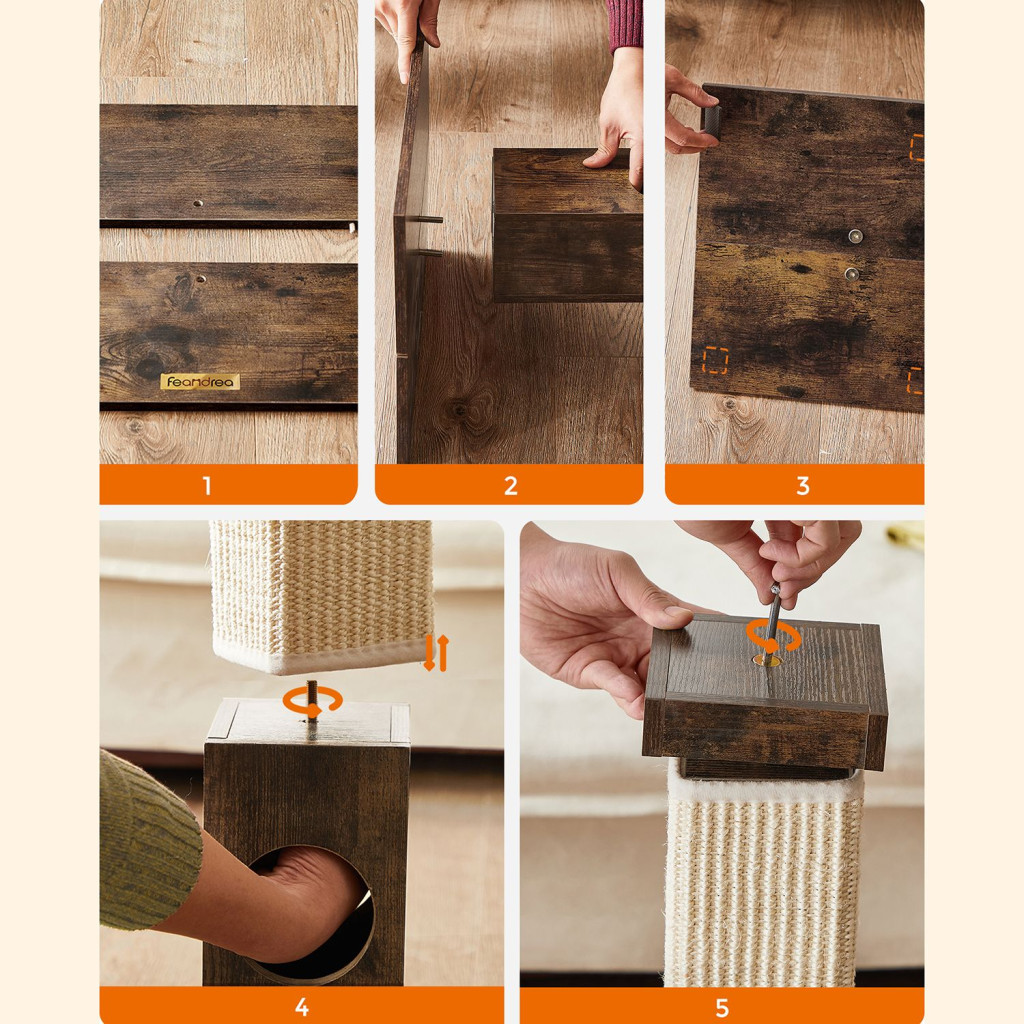 feandrea

1

2

3

4

5