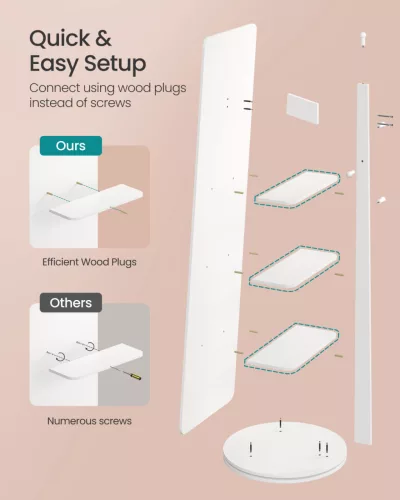 Quick & Easy Setup

Connect using wood plugs instead of screws

Ours

Efficient Wood Plugs

Others

Numerous screws