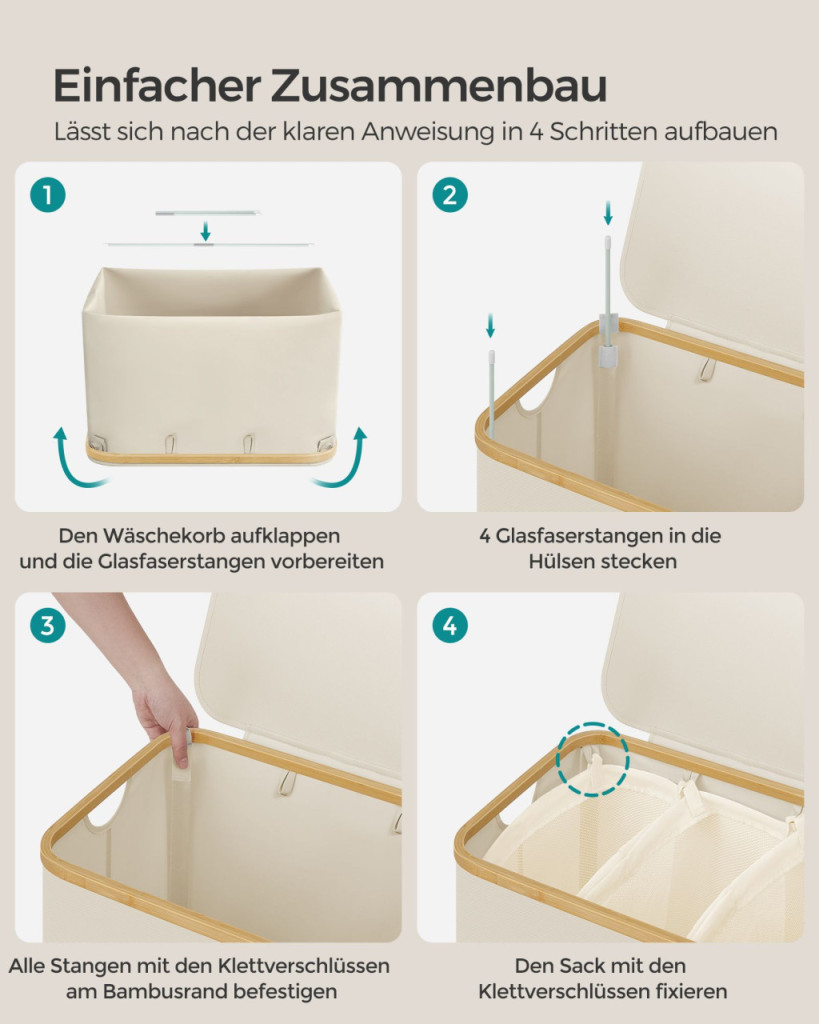 Einfacher Zusammenbau

Lässt sich nach der klaren Anweisung in 4 Schritten aufbauen

1

Den Wäschekorb aufklappen und die Glasfaserstangen vorbereiten

2

4 Glasfaserstangen in die Hülsen stecken

3

Alle Stangen mit den Klettverschlüssen am Bambusrand befestigen

4

Den Sack mit den Klettverschlüssen fixieren