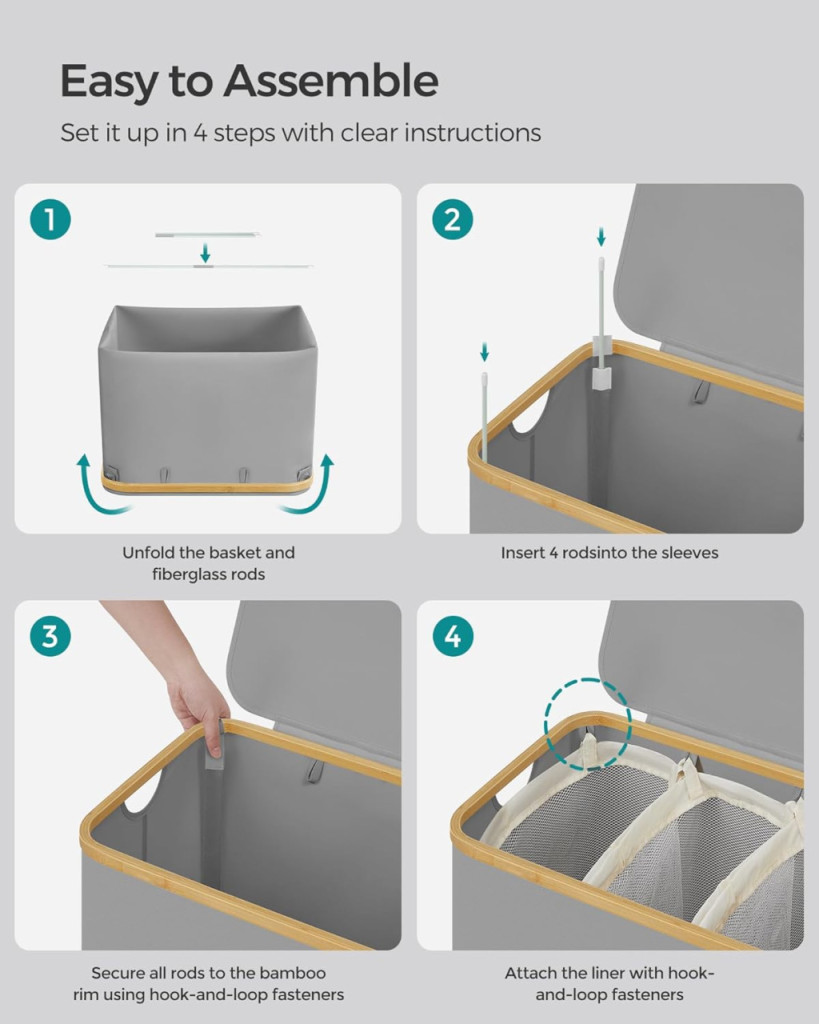 Easy to Assemble

Set it up in 4 steps with clear instructions

1

Unfold the basket and fiberglass rods

2

Insert 4 rodsinto the sleeves

3

Secure all rods to the bamboo rim using hook-and-loop fasteners

4

Attach the liner with hook-and-loop fasteners