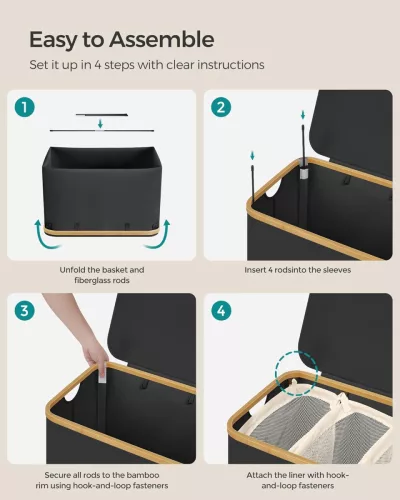 Easy to Assemble

Set it up in 4 steps with clear instructions

1

Unfold the basket and fiberglass rods

2

Insert 4 rodsinto the sleeves

3

Secure all rods to the bamboo rim using hook-and-loop fasteners

4

Attach the liner with hook-and-loop fasteners