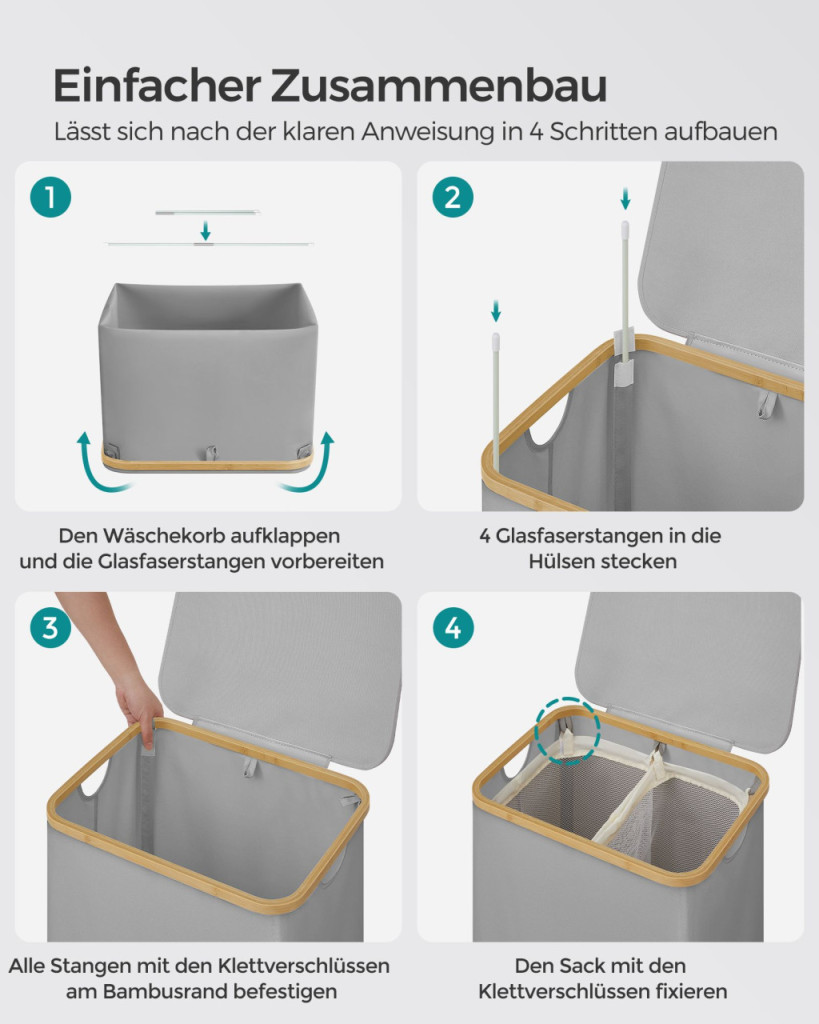 Einfacher Zusammenbau

Lässt sich nach der klaren Anweisung in 4 Schritten aufbauen

1

Den Wäschekorb aufklappen und die Glasfaserstangen vorbereiten

2

4 Glasfaserstangen in die Hülsen stecken

3

Alle Stangen mit den Klettverschlüssen am Bambusrand befestigen

4

Den Sack mit den Klettverschlüssen fixieren