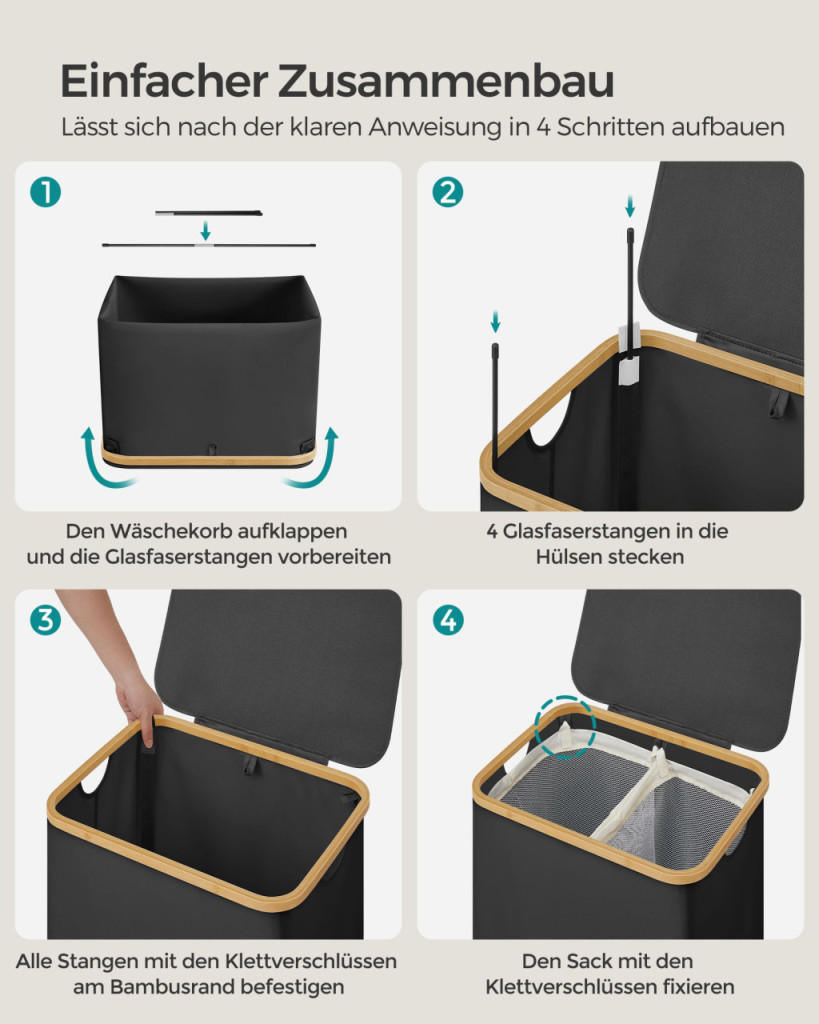 Einfacher Zusammenbau

Lässt sich nach der klaren Anweisung in 4 Schritten aufbauen

1

Den Wäschekorb aufklappen und die Glasfaserstangen vorbereiten

2

4 Glasfaserstangen in die Hülsen stecken

3

Alle Stangen mit den Klettverschlüssen am Bambusrand befestigen

4

Den Sack mit den Klettverschlüssen fixieren