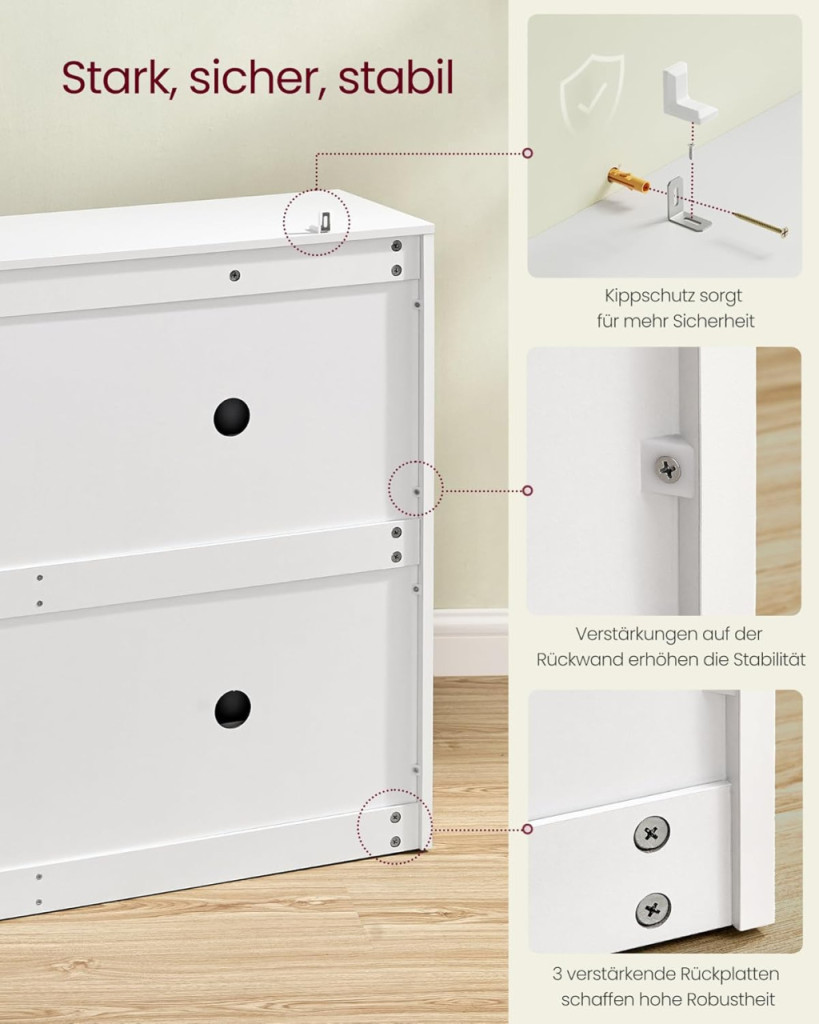 Stark, sicher, stabil

Kippschutz sorgt für mehr Sicherheit

Verstärkungen auf der Rückwand erhöhen die Stabilität

3 verstärkende Rückplatten schaffen hohe Robustheit